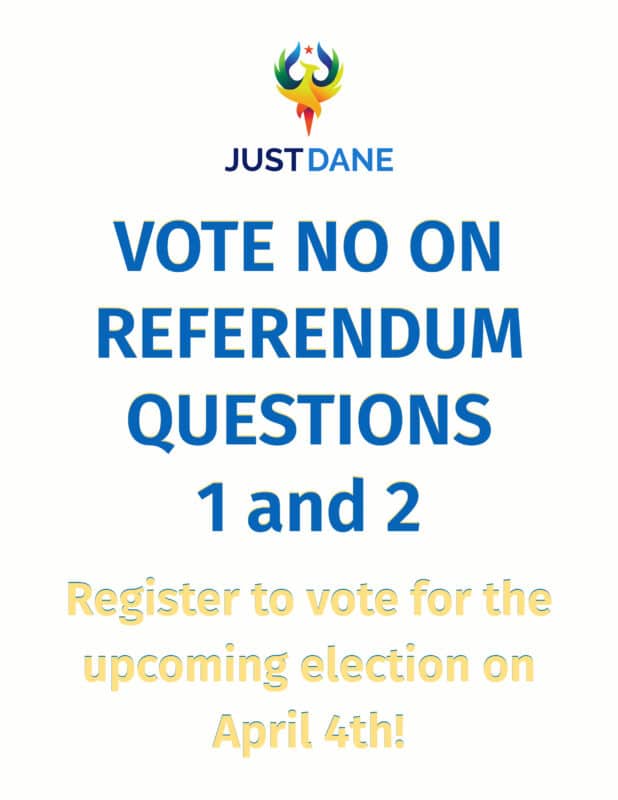 JUST DANE

VOTE NO ON REFERENDUM QUESTIONS 1 and 2

Register to vote for the upcoming election on April 4th!